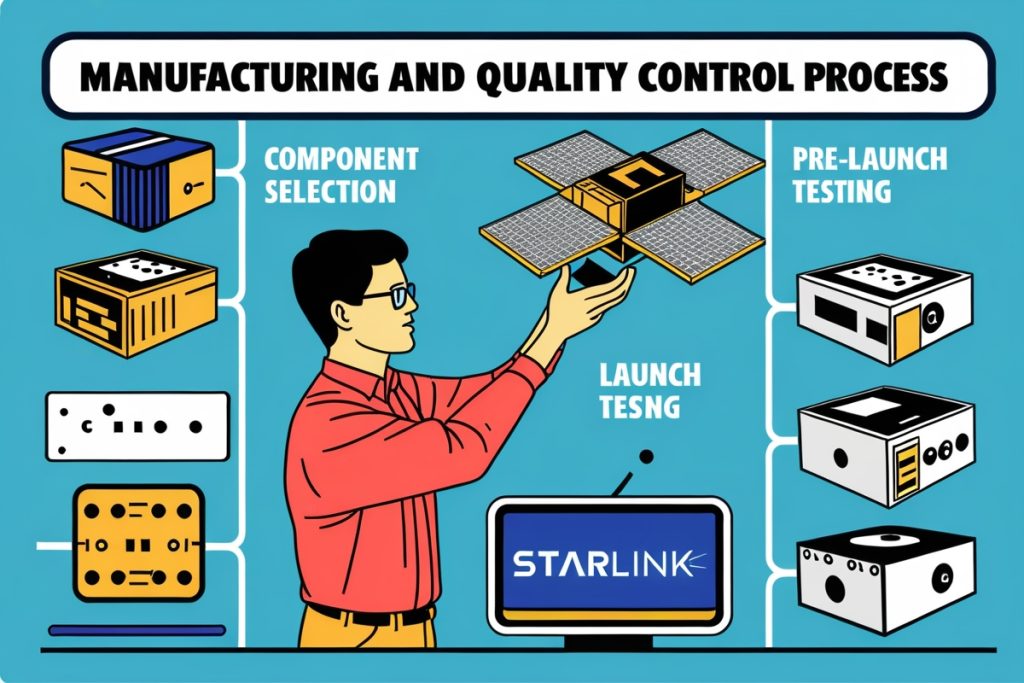 MANUFACTURING AND QUALITY CONTROL PROCESS

COMPONENT SELECTION

PRE-LAUNCH TESTING

LAUNCH TESNG

STARLINK